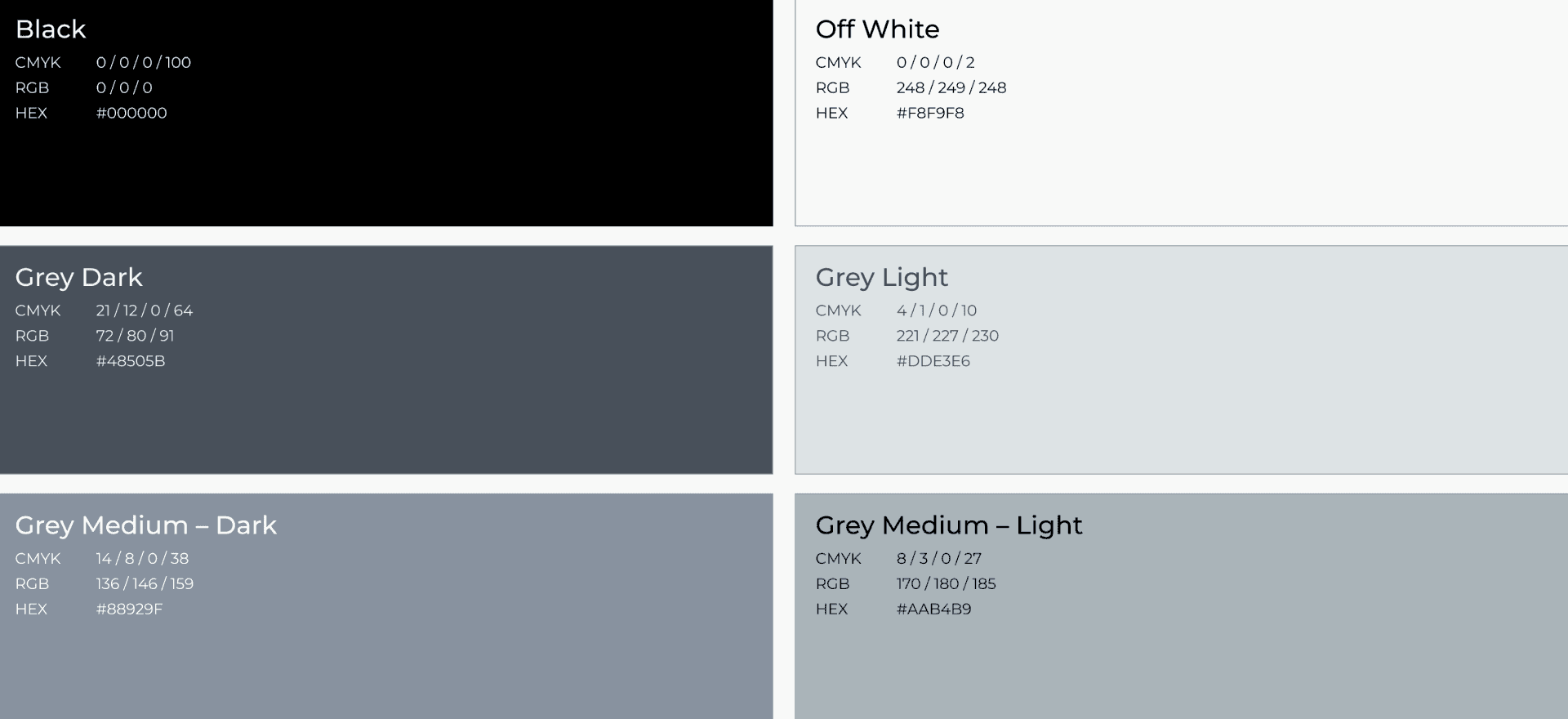 Black
CMYK 0 / 0 / 0 / 100
RGB 0 / 0 / 0
HEX #000000

Off White
CMYK 0 / 0 / 0 / 2
RGB 248 / 249 / 248
HEX #F8F9F8

Grey Dark
CMYK 21 / 12 / 0 / 64
RGB 72 / 80 / 91
HEX #48505B

Grey Light
CMYK 4 / 1 / 0 / 10
RGB 221 / 227 / 230
HEX #DDE3E6

Grey Medium – Dark
CMYK 14 / 8 / 0 / 38
RGB 136 / 146 / 159
HEX #88929F

Grey Medium – Light
CMYK 8 / 3 / 0 / 27
RGB 170 / 180 / 185
HEX #AAB4B9